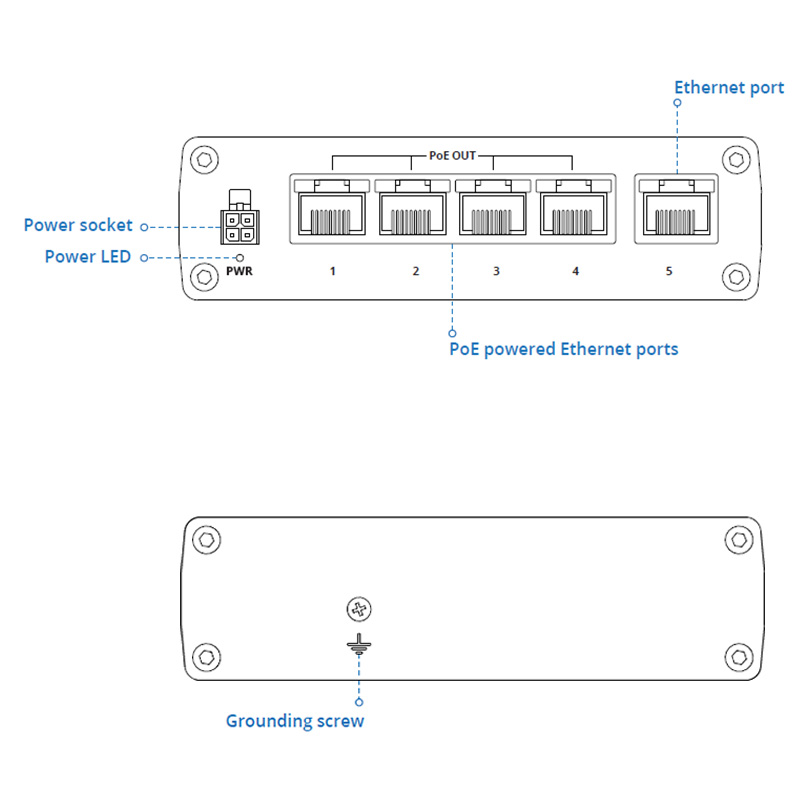 Ethernet port

PoE OUT

Power socket

Power LED

PWR

1

2

3

4

5

PoE powered Ethernet ports

Grounding screw