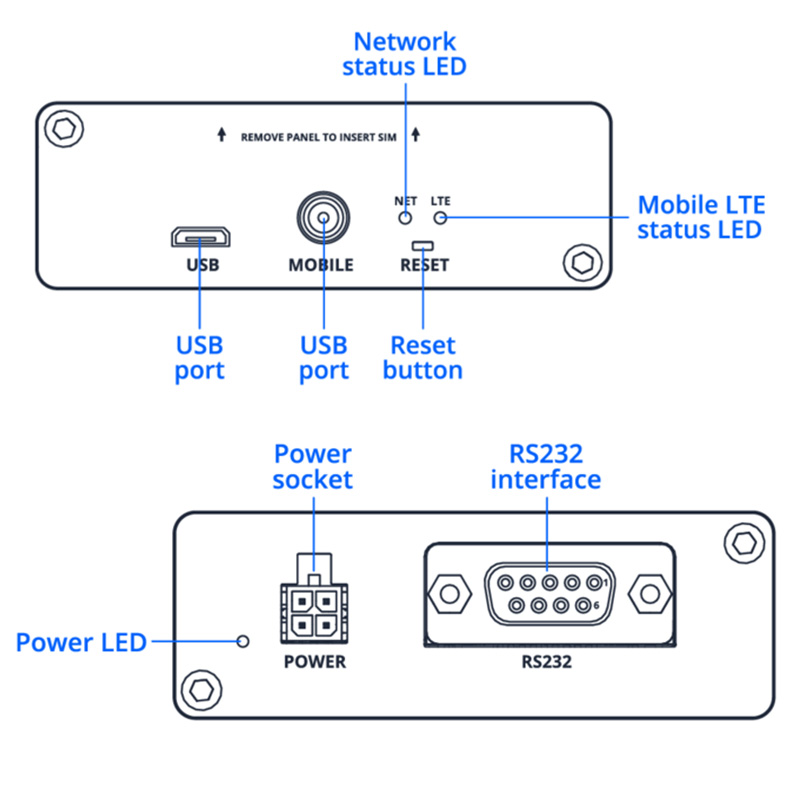 Network status LED

REMOVE PANEL TO INSERT SIM

NET LTE

Mobile LTE status LED

USB

MOBILE

RESET

USB port

USB port

Reset button

Power socket

RS232 interface

1

6

Power LED

POWER

RS232